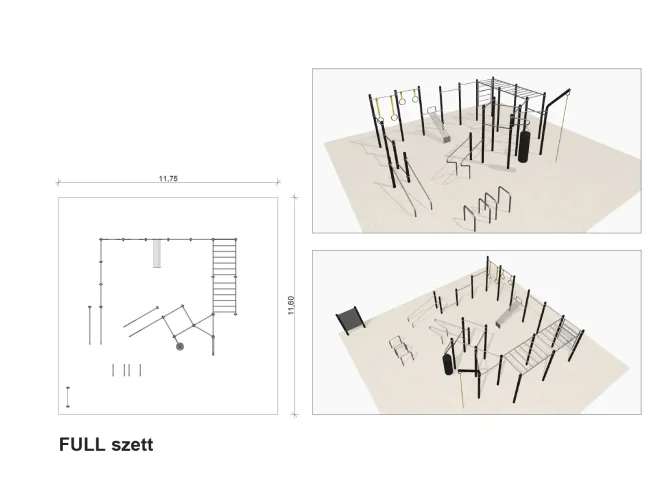 11,75

11,60

FULL szett