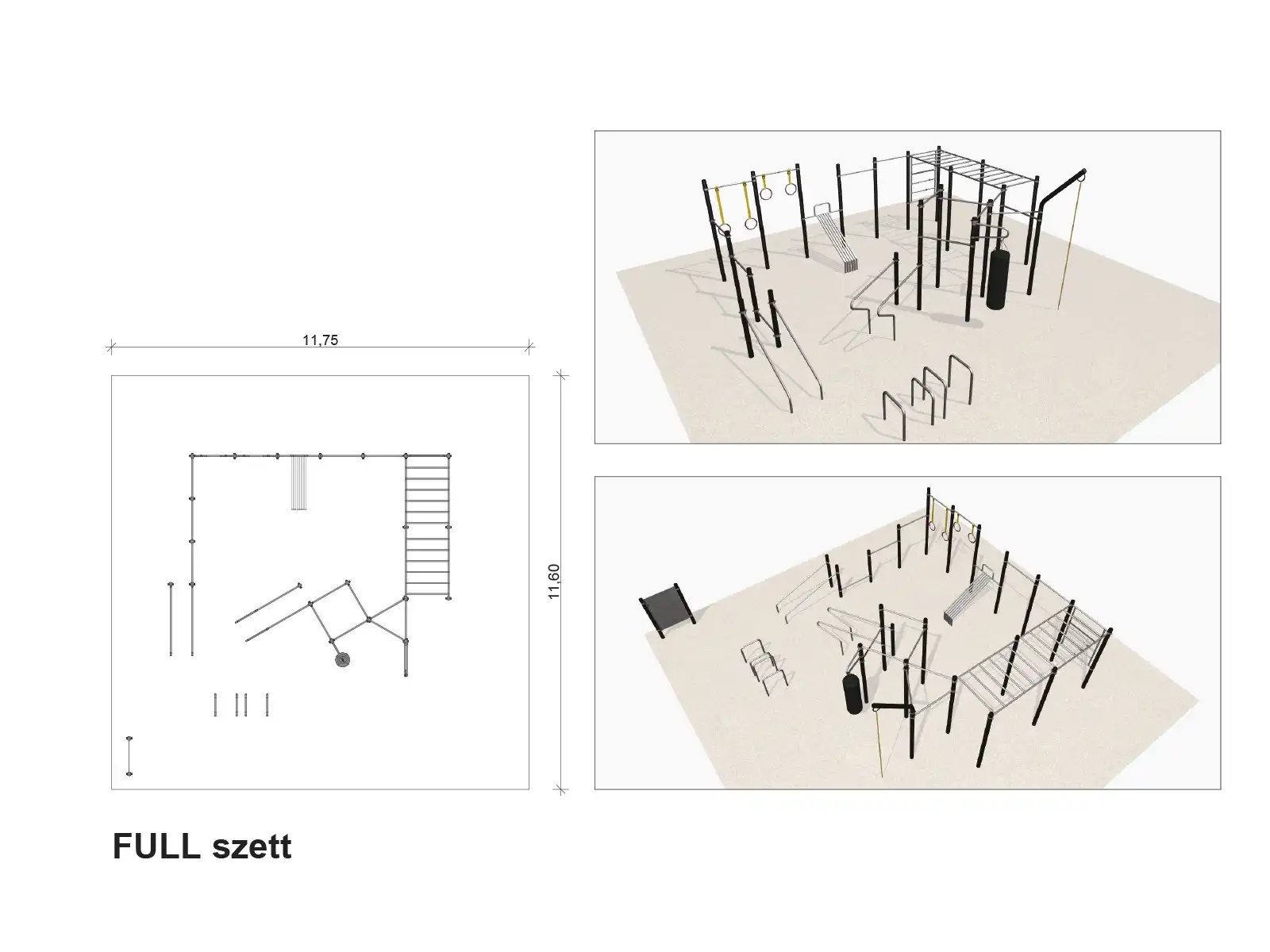 11,75

11,60

FULL szett