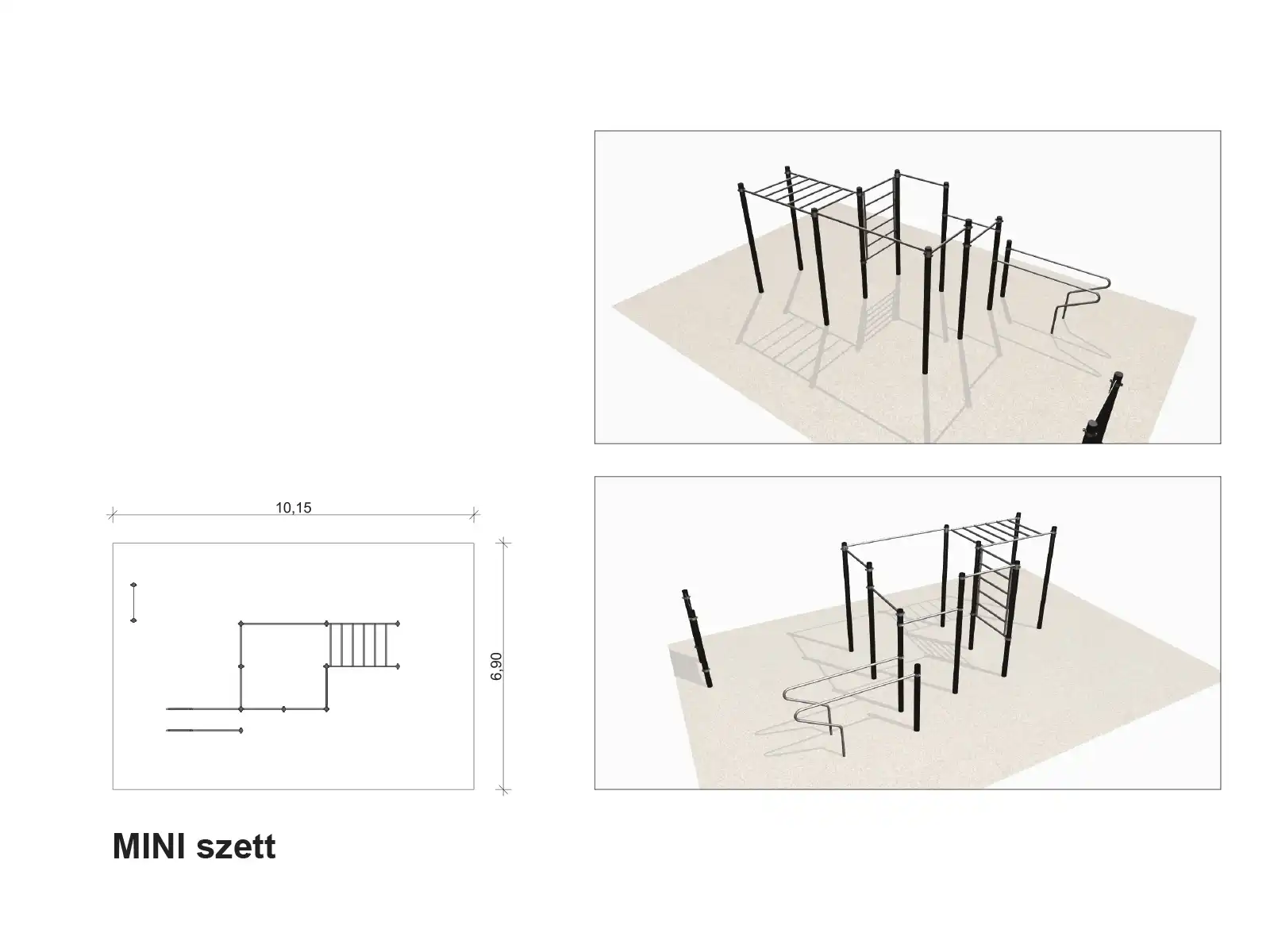 10,15

6,90

MINI szett